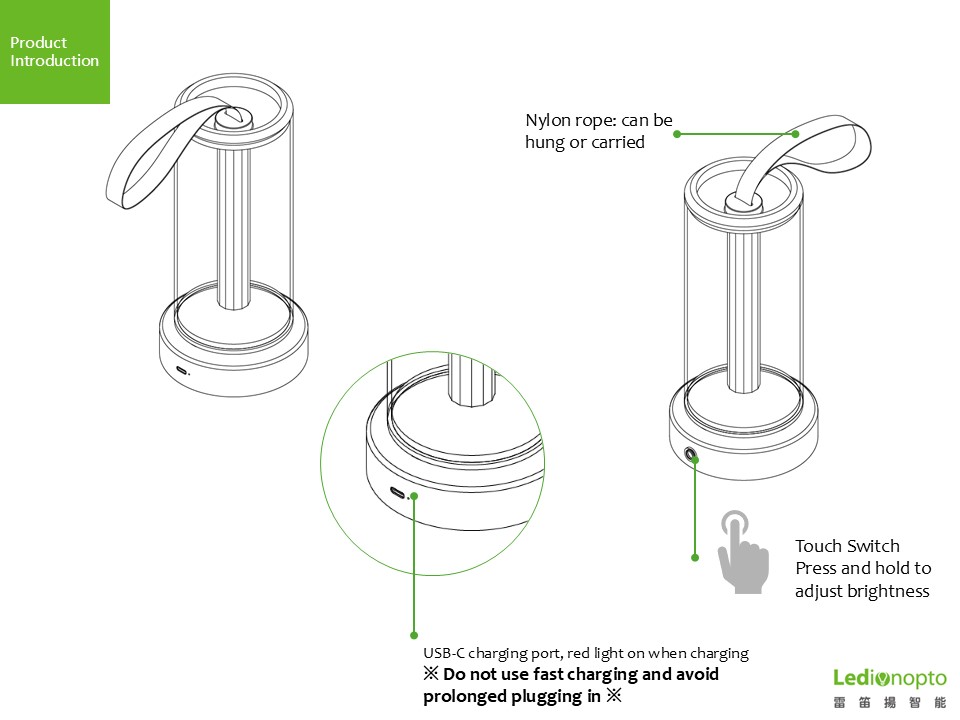 Product Introduction

Nylon rope: can be hung or carried

Touch Switch
Press and hold to adjust brightness

USB-C charging port, red light on when charging
※ Do not use fast charging and avoid prolonged plugging in ※

Ledionopto
雷笛揚智能