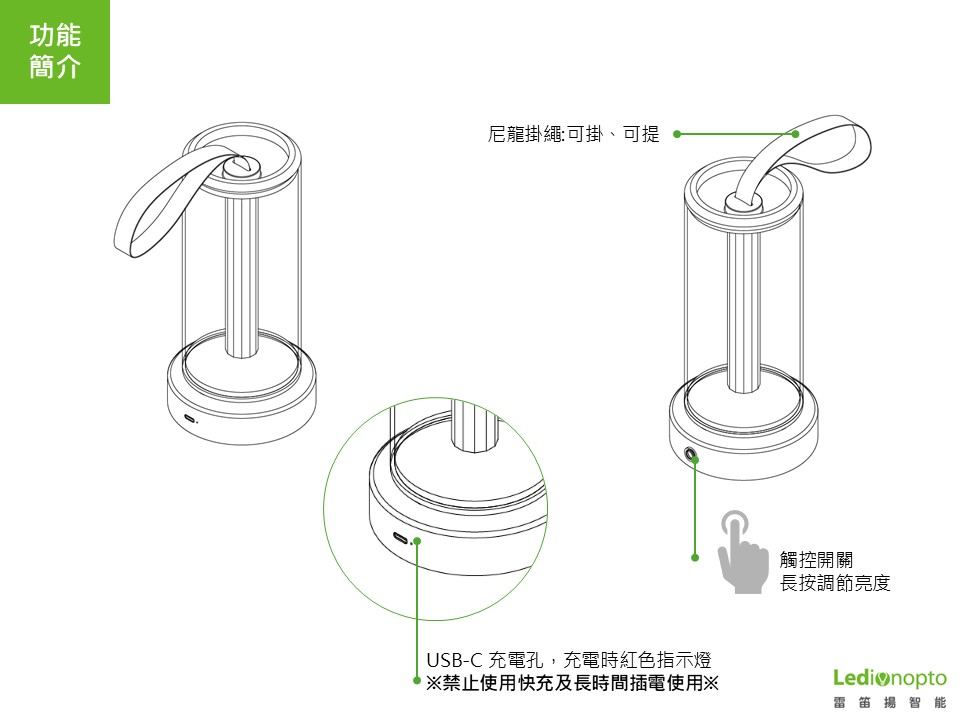 功能
簡介

尼龍掛繩:可掛、可提

觸控開關
長按調節亮度

USB-C 充電孔，充電時紅色指示燈
※禁止使用快充及長時間插電使用※

Ledionopto
雷笛揚智能